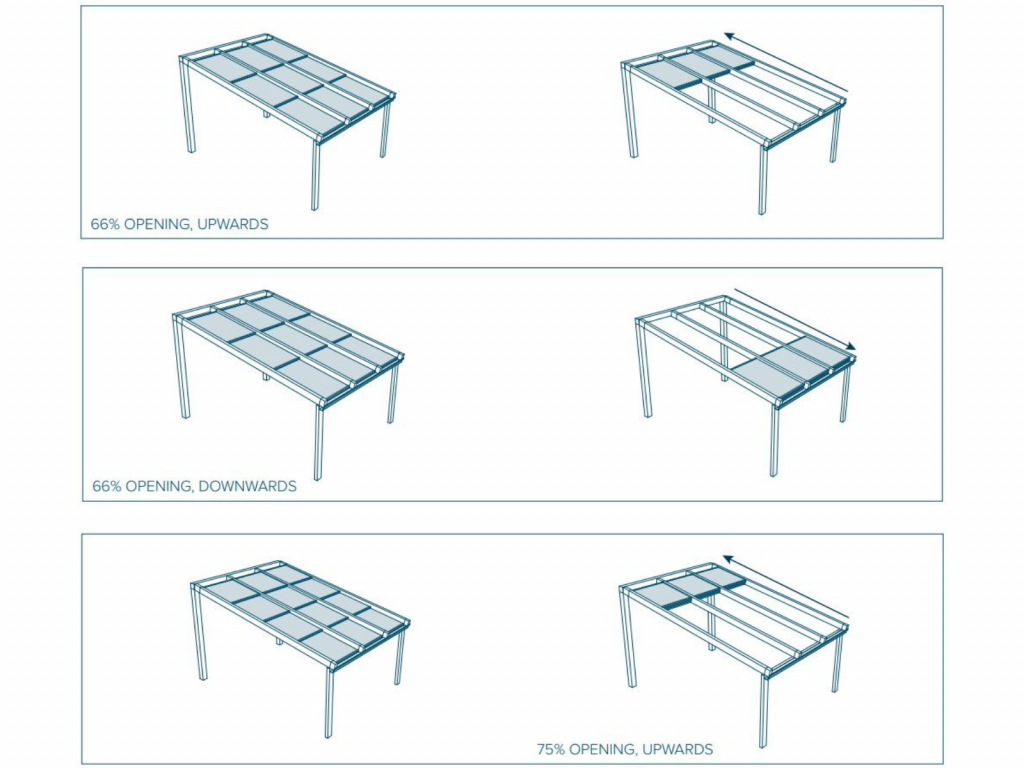 66% OPENING, UPWARDS

66% OPENING, DOWNWARDS

75% OPENING, UPWARDS